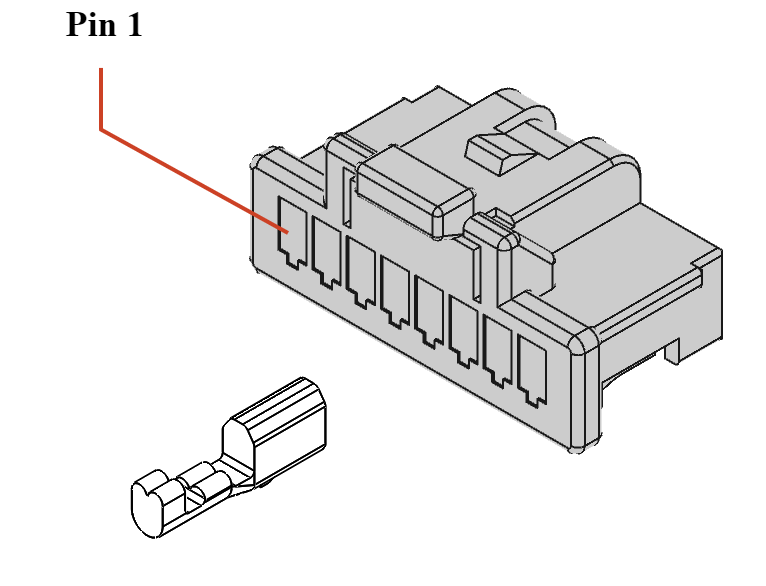 Pin 1