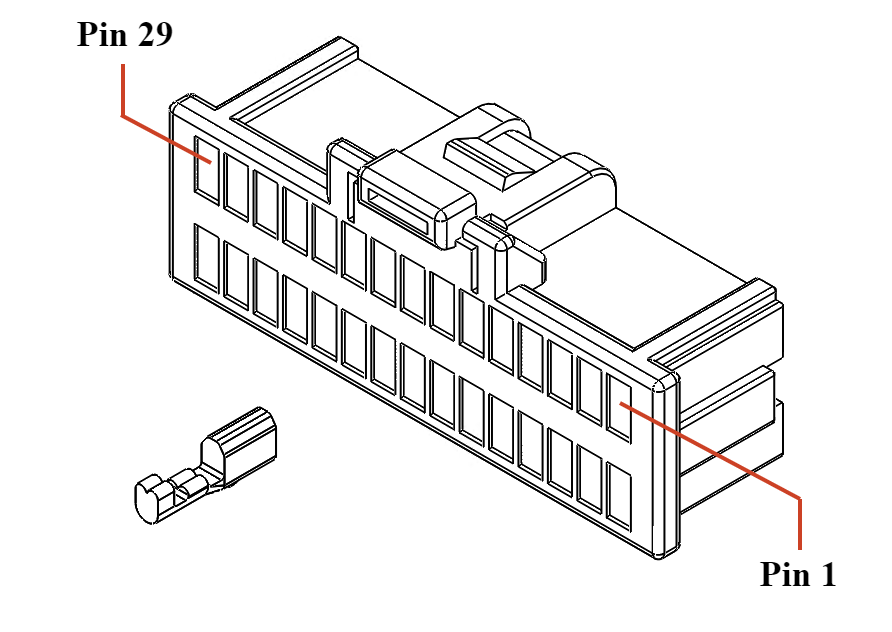 Pin 29

Pin 1