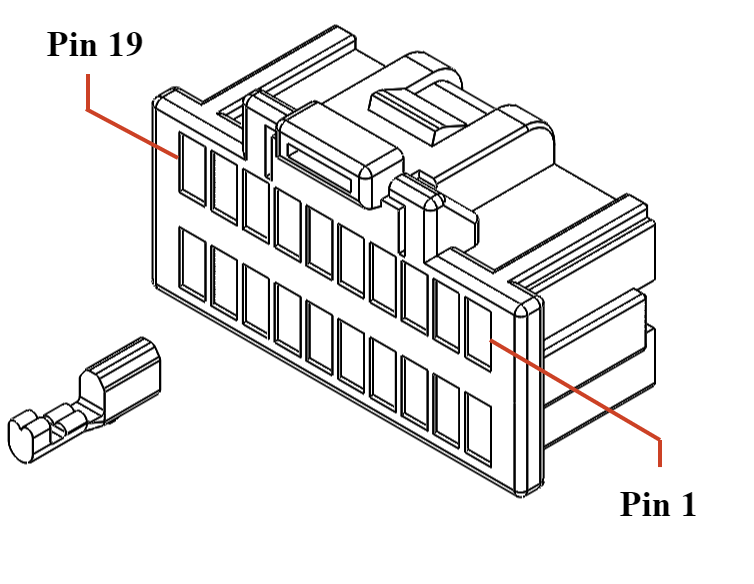 Pin 19

Pin 1