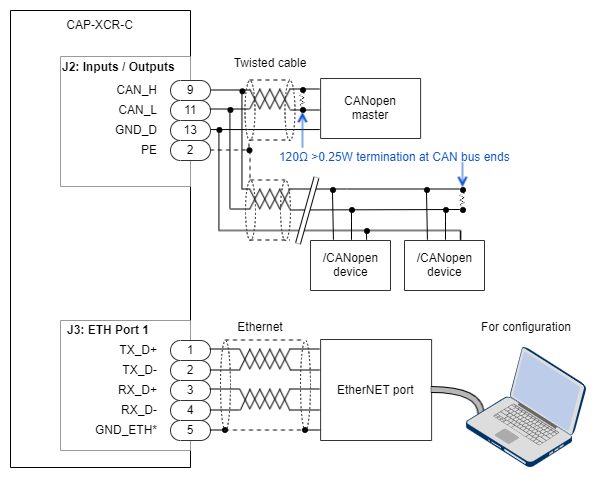 CAP-XCR-C

J2: Inputs / Outputs

CAN_H 9
CAN_L 11
GND_D 13
PE 2

Twisted cable

CANopen master

120Ω >0.25W termination at CAN bus ends

/CANopen device

/CANopen device

J3: ETH Port 1

TX_D+ 1
TX_D- 2
RX_D+ 3
RX_D- 4
GND_ETH* 5

Ethernet

EtherNET port

For configuration