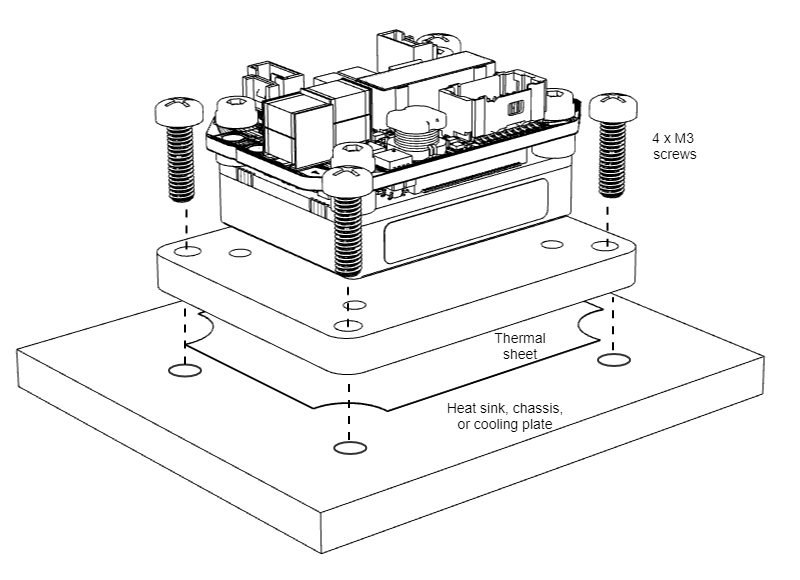 4 x M3 screws

Thermal sheet

Heat sink, chassis, or cooling plate