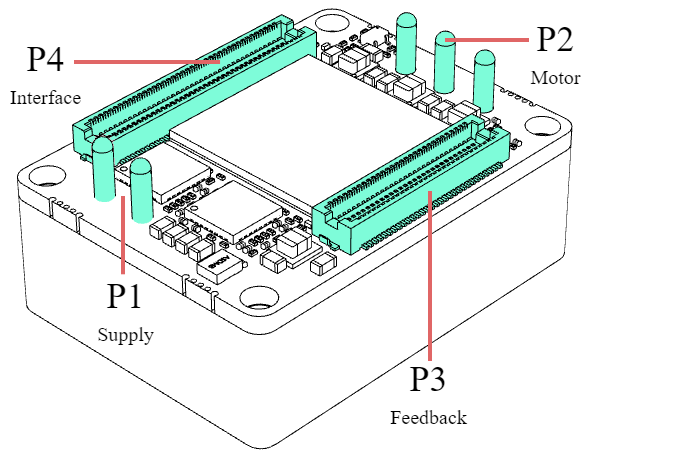 P4
Interface

P2
Motor

P1
Supply

P3
Feedback