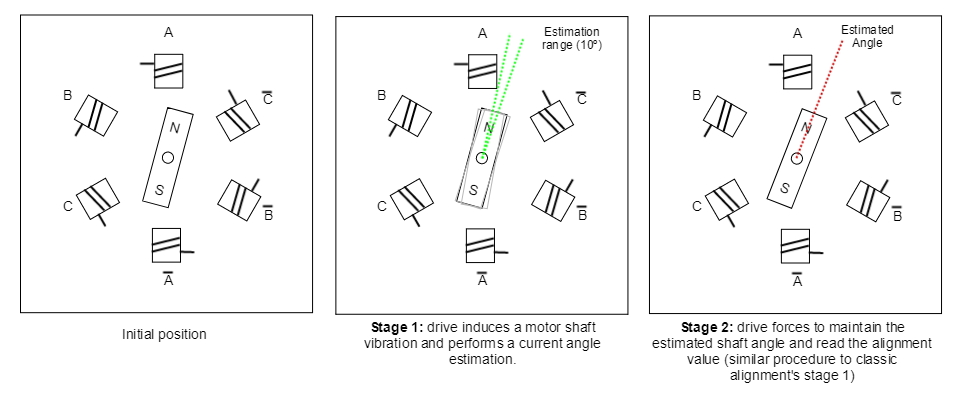 A
B
$\overline{C}$
N
S
C
$\overline{B}$
$\overline{A}$

Initial position

A
Estimation range (10º)
B
$\overline{C}$
N
S
C
$\overline{B}$
$\overline{A}$

**Stage 1:** drive induces a motor shaft vibration and performs a current angle estimation.

A
Estimated Angle
B
$\overline{C}$
N
S
C
$\overline{B}$
$\overline{A}$

**Stage 2:** drive forces to maintain the estimated shaft angle and read the alignment value (similar procedure to classic alignment's stage 1)