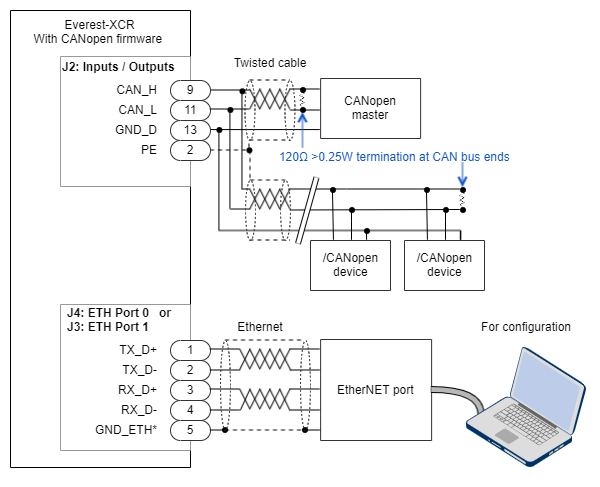 Everest-XCR
With CANopen firmware

J2: Inputs / Outputs

CAN_H 9
CAN_L 11
GND_D 13
PE 2

Twisted cable

CANopen master

120Ω >0.25W termination at CAN bus ends

/CANopen device

/CANopen device

J4: ETH Port 0 or
J3: ETH Port 1

TX_D+ 1
TX_D- 2
RX_D+ 3
RX_D- 4
GND_ETH* 5

Ethernet

EtherNET port

For configuration