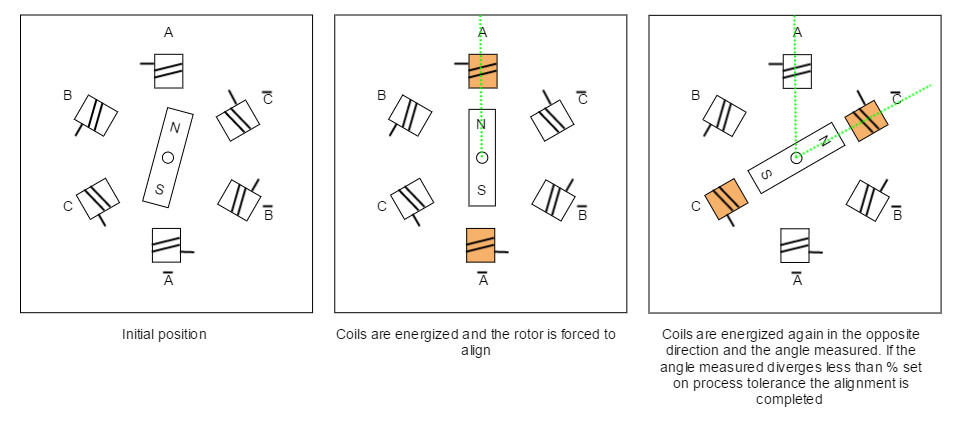 A

B

$\overline{C}$

N

S

C

$\overline{B}$

$\overline{A}$

Initial position

A

B

$\overline{C}$

N

S

C

$\overline{B}$

$\overline{A}$

Coils are energized and the rotor is forced to align

A

B

$\overline{C}$

N

S

C

$\overline{B}$

$\overline{A}$

Coils are energized again in the opposite direction and the angle measured. If the angle measured diverges less than % set on process tolerance the alignment is completed