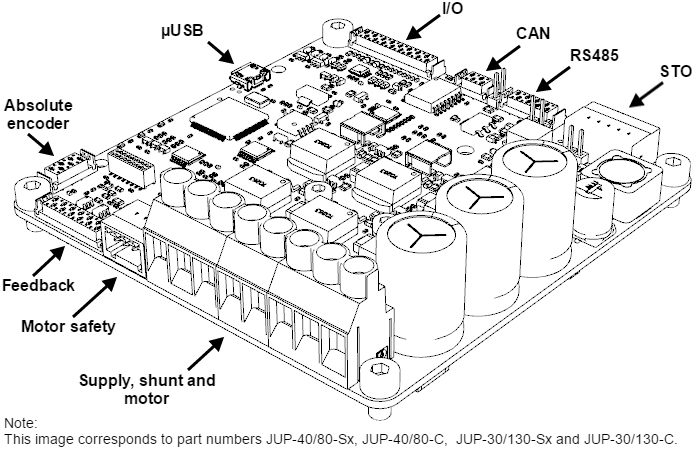 I/O

µUSB

CAN

RS485

STO

Absolute encoder

Feedback

Motor safety

Supply, shunt and motor

Note:
This image corresponds to part numbers JUP-40/80-Sx, JUP-40/80-C, JUP-30/130-Sx and JUP-30/130-C.