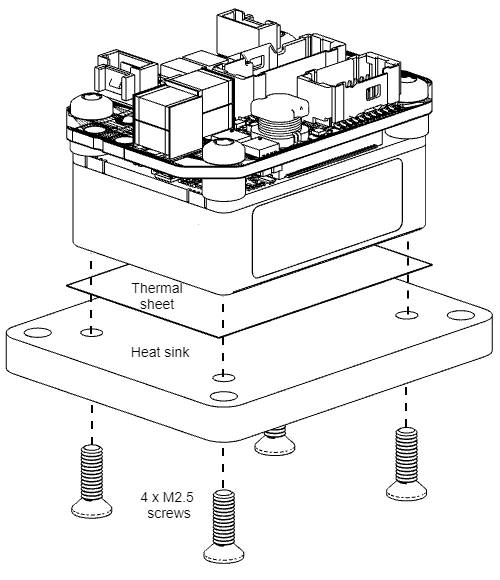 Thermal sheet

Heat sink

4 x M2.5 screws