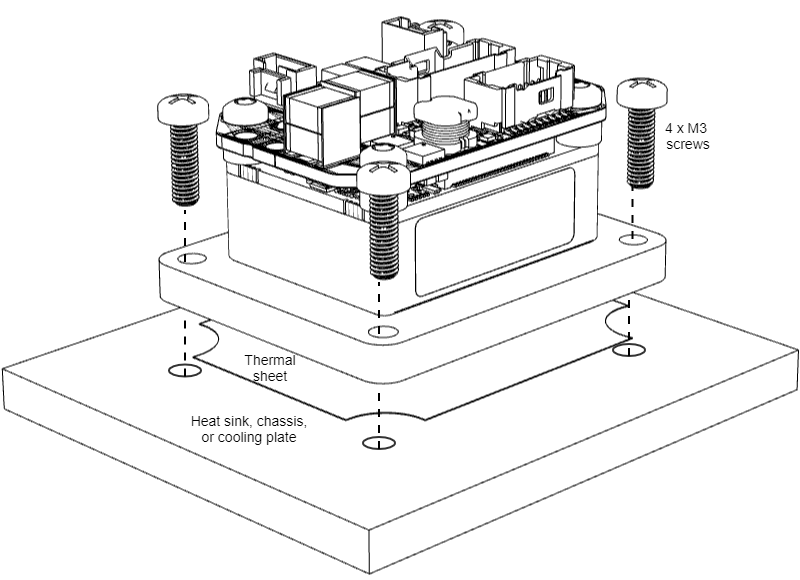 4 x M3 screws

Thermal sheet

Heat sink, chassis, or cooling plate