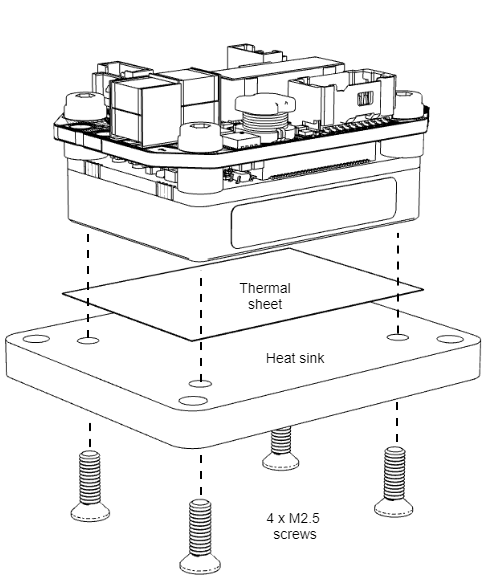 Thermal sheet

Heat sink

4 x M2.5 screws