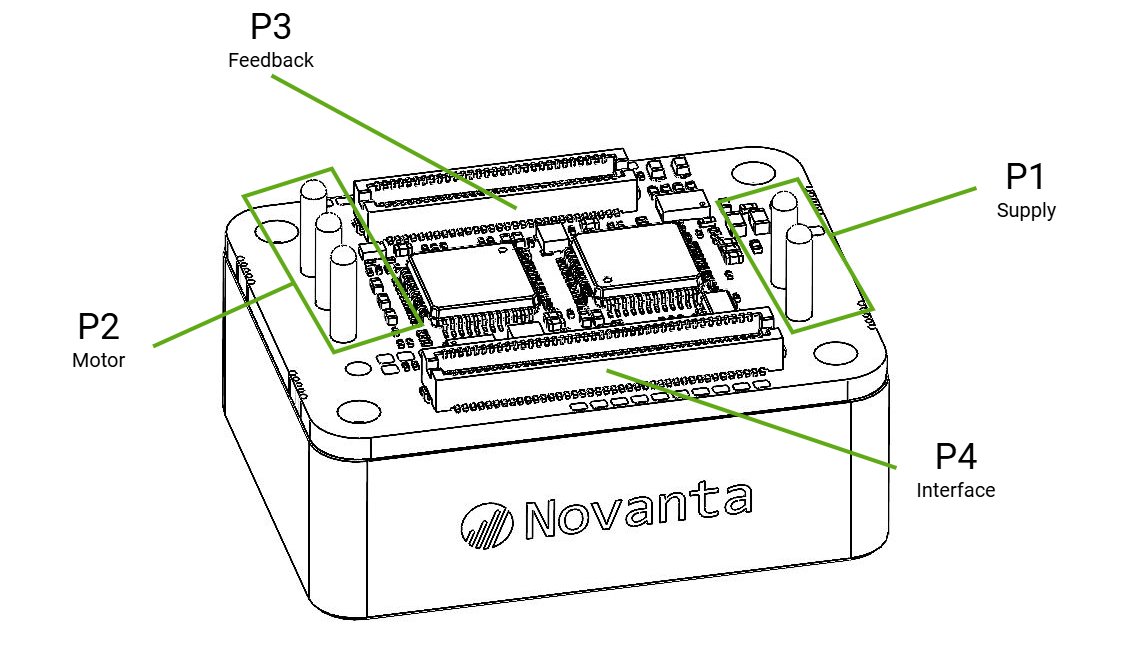 P3
Feedback

P1
Supply

P2
Motor

P4
Interface

Novanta